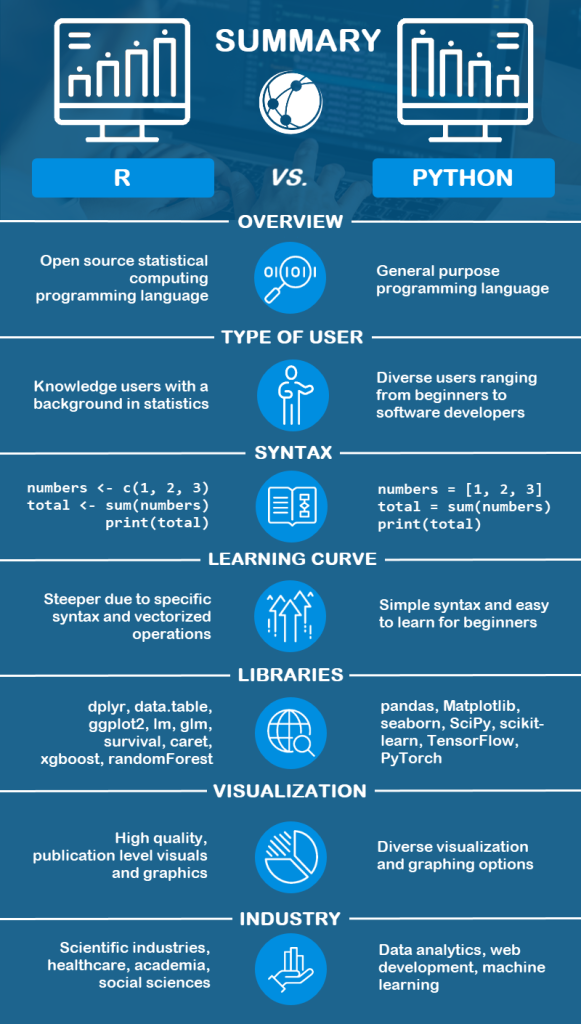 SUMMARY

R

VS.

PYTHON

OVERVIEW

Open source statistical computing programming language

General purpose programming language

TYPE OF USER

Knowledge users with a background in statistics

Diverse users ranging from beginners to software developers

SYNTAX

numbers <- c(1, 2, 3)
total <- sum(numbers)
print(total)

numbers = [1, 2, 3]
total = sum(numbers)
print(total)

LEARNING CURVE

Steeper due to specific syntax and vectorized operations

Simple syntax and easy to learn for beginners

LIBRARIES

dplyr, data.table, ggplot2, lm, glm, survival, caret, xgboost, randomForest

pandas, Matplotlib, seaborn, SciPy, scikit-learn, TensorFlow, PyTorch

VISUALIZATION

High quality, publication level visuals and graphics

Diverse visualization and graphing options

INDUSTRY

Scientific industries, healthcare, academia, social sciences

Data analytics, web development, machine learning