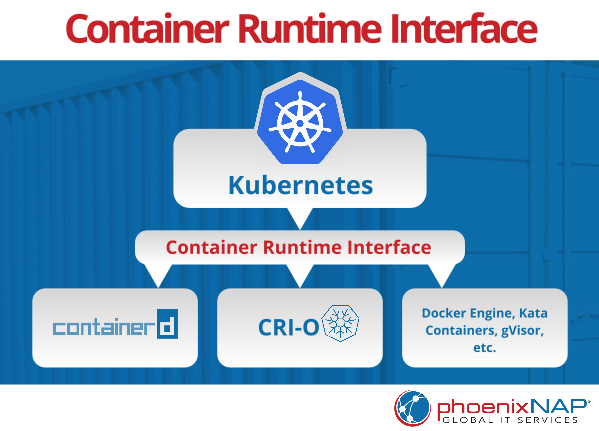 Container Runtime Interface

Kubernetes

Container Runtime Interface

containerd

CRI-O

Docker Engine, Kata Containers, gVisor, etc.

phoenixNAP
GLOBAL IT SERVICES