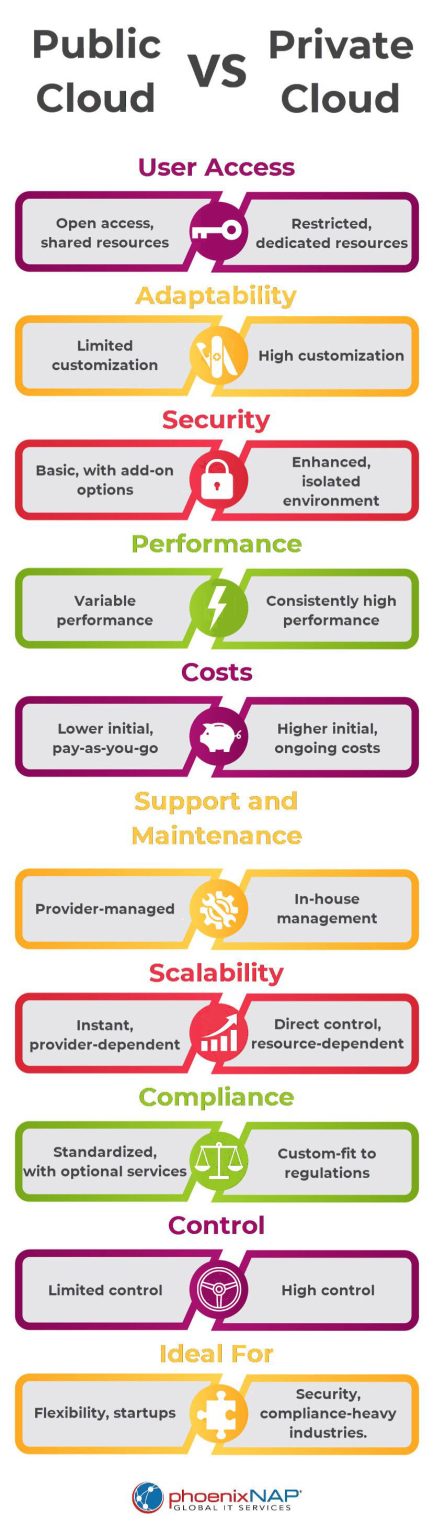 Public Cloud VS Private Cloud

User Access

Open access, shared resources

Restricted, dedicated resources

Adaptability

Limited customization

High customization

Security

Basic, with add-on options

Enhanced, isolated environment

Performance

Variable performance

Consistently high performance

Costs

Lower initial, pay-as-you-go

Higher initial, ongoing costs

Support and Maintenance

Provider-managed

In-house management

Scalability

Instant, provider-dependent

Direct control, resource-dependent

Compliance

Standardized, with optional services

Custom-fit to regulations

Control

Limited control

High control

Ideal For

Flexibility, startups

Security, compliance-heavy industries.

phoenixNAP GLOBAL IT SERVICES